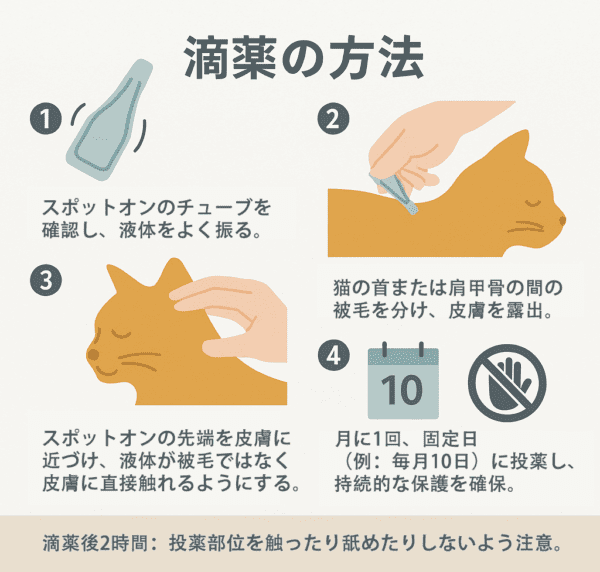 滴薬の方法

1

スポットオンのチューブを確認し、液体をよく振る。

2

猫の首または肩甲骨の間の被毛を分け、皮膚を露出。

3

スポットオンの先端を皮膚に近づけ、液体が被毛ではなく皮膚に直接触れるようにする。

4

10

月に1回、固定日（例：毎月10日）に投薬し、持続的な保護を確保。

滴薬後2時間：投薬部位を触ったり舐めたりしないよう注意。