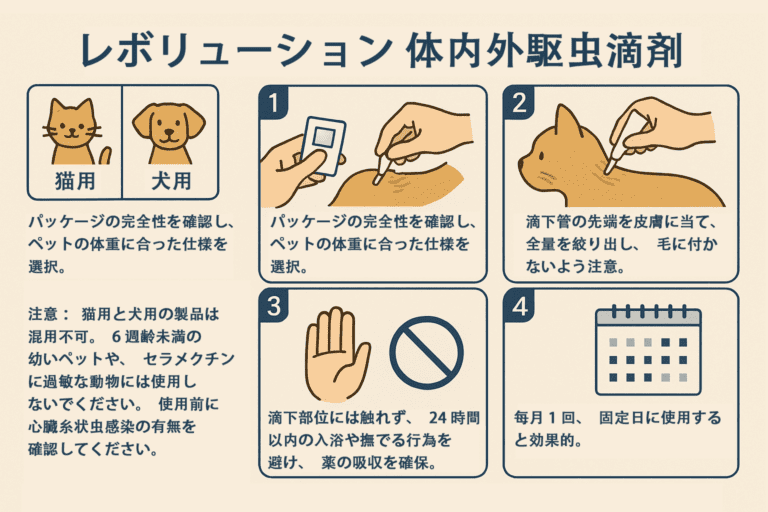 レボリューション 体内外駆虫滴剤

猫用

犬用

パッケージの完全性を確認し、ペットの体重に合った仕様を選択。

注意： 猫用と犬用の製品は混用不可。 6週齢未満の幼いペットや、 セラメクチンに過敏な動物には使用しないでください。 使用前に心臓糸状虫感染の有無を確認してください。

1

パッケージの完全性を確認し、ペットの体重に合った仕様を選択。

2

滴下管の先端を皮膚に当て、全量を絞り出し、 毛に付かないよう注意。

3

滴下部位には触れず、 24時間以内の入浴や撫でる行為を避け、 薬の吸収を確保。

4

毎月1回、 固定日に使用すると効果的。