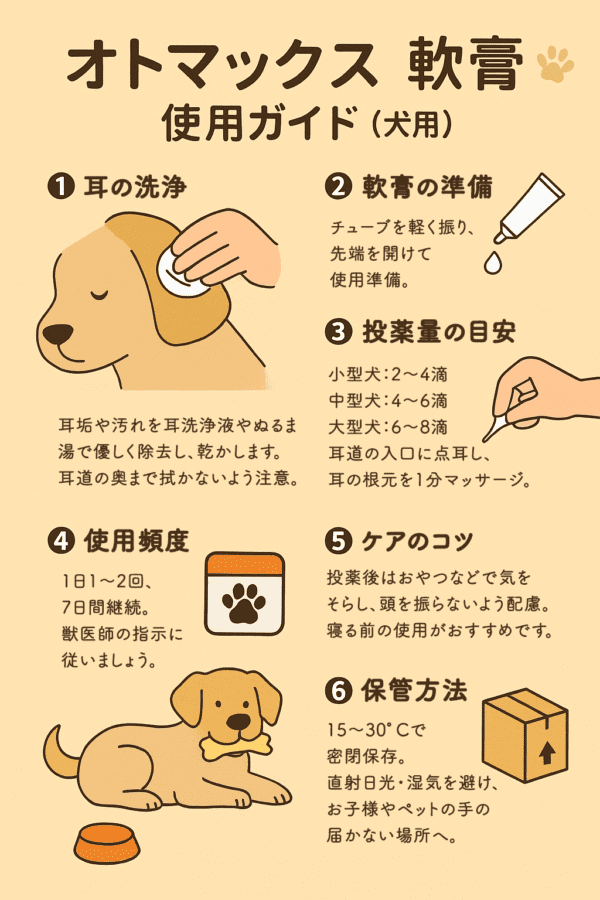 オトマックス 軟膏
使用ガイド（犬用）

❶ 耳の洗浄

耳垢や汚れを耳洗浄液やぬるま湯で優しく除去し、乾かします。耳道の奥まで拭かないよう注意。

❷ 軟膏の準備

チューブを軽く振り、先端を開けて使用準備。

❸ 投薬量の目安

小型犬：2～4滴
中型犬：4～6滴
大型犬：6～8滴
耳道の入口に点耳し、耳の根元を1分マッサージ。

❹ 使用頻度

1日1～2回、7日間継続。獣医師の指示に従いましょう。

❺ ケアのコツ

投薬後はおやつなどで気をそらし、頭を振らないよう配慮。寝る前の使用がおすすめです。

❻ 保管方法

15～30°Cで密閉保存。直射日光・湿気を避け、お子様やペットの手の届かない場所へ。