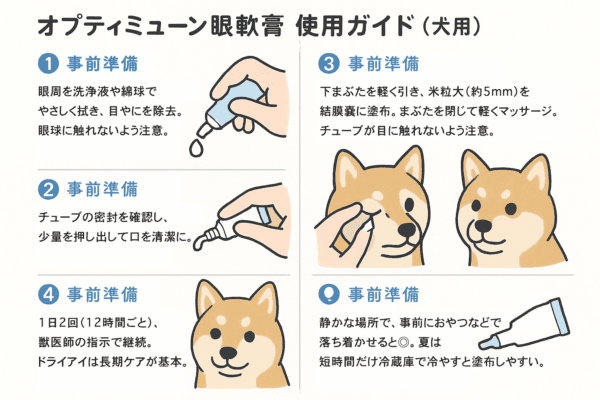 オプティミューン眼軟膏 使用ガイド（犬用）

1 事前準備

眼周を洗浄液や綿球でやさしく拭き、目やにを除去。眼球に触れないよう注意。

2 事前準備

チューブの密封を確認し、少量を押し出して口を清潔に。

4 事前準備

1日2回（12時間ごと）、獣医師の指示で継続。ドライアイは長期ケアが基本。

3 事前準備

下まぶたを軽く引き、米粒大（約5mm）を結膜嚢に塗布。まぶたを閉じて軽くマッサージ。チューブが目に触れないよう注意。

事前準備

静かな場所で、事前におやつなどで落ち着かせると◎。夏は短時間だけ冷蔵庫で冷やすと塗布しやすい。