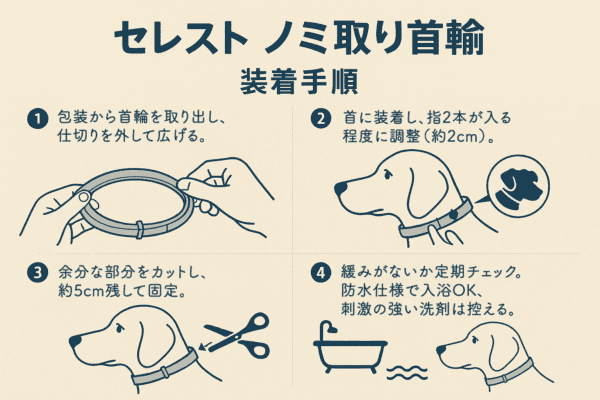 セレスト ノミ取り首輪

装着手順

1 包装から首輪を取り出し、仕切りを外して広げる。

2 首に装着し、指2本が入る程度に調整（約2cm）。

3 余分な部分をカットし、約5cm残して固定。

4 緩みがないか定期チェック。防水仕様で入浴OK、刺激の強い洗剤は控える。